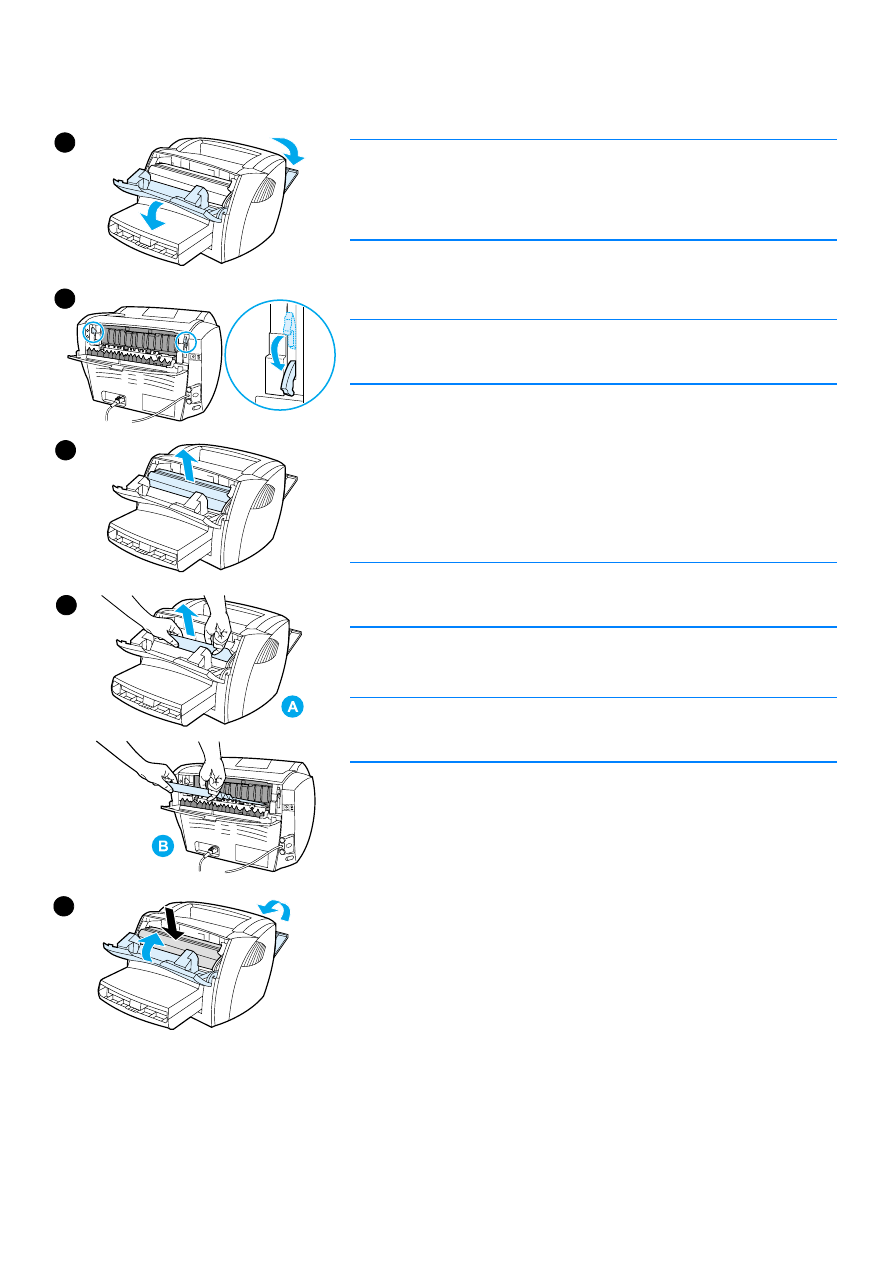 A

B